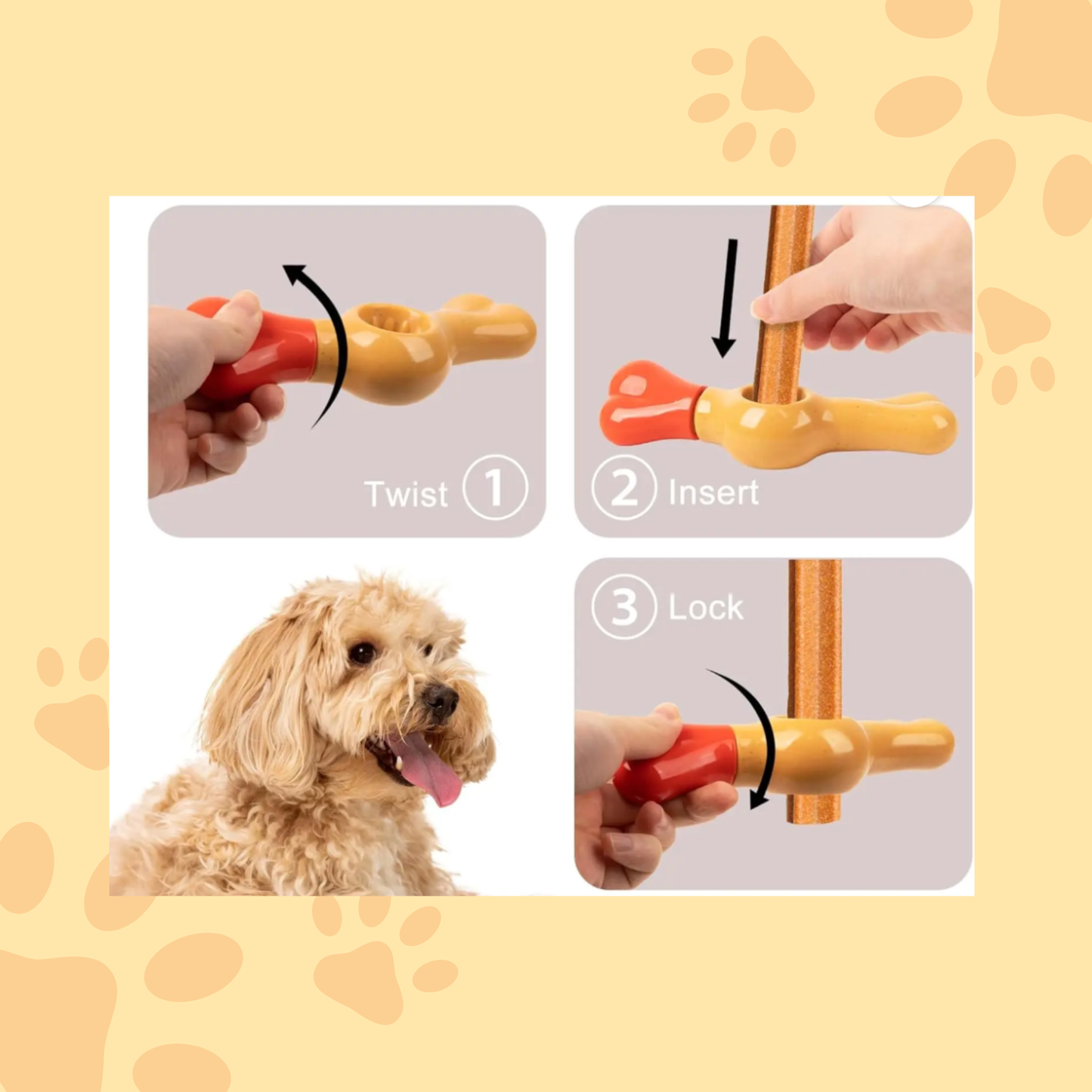 Twist 1

2 Insert

3 Lock