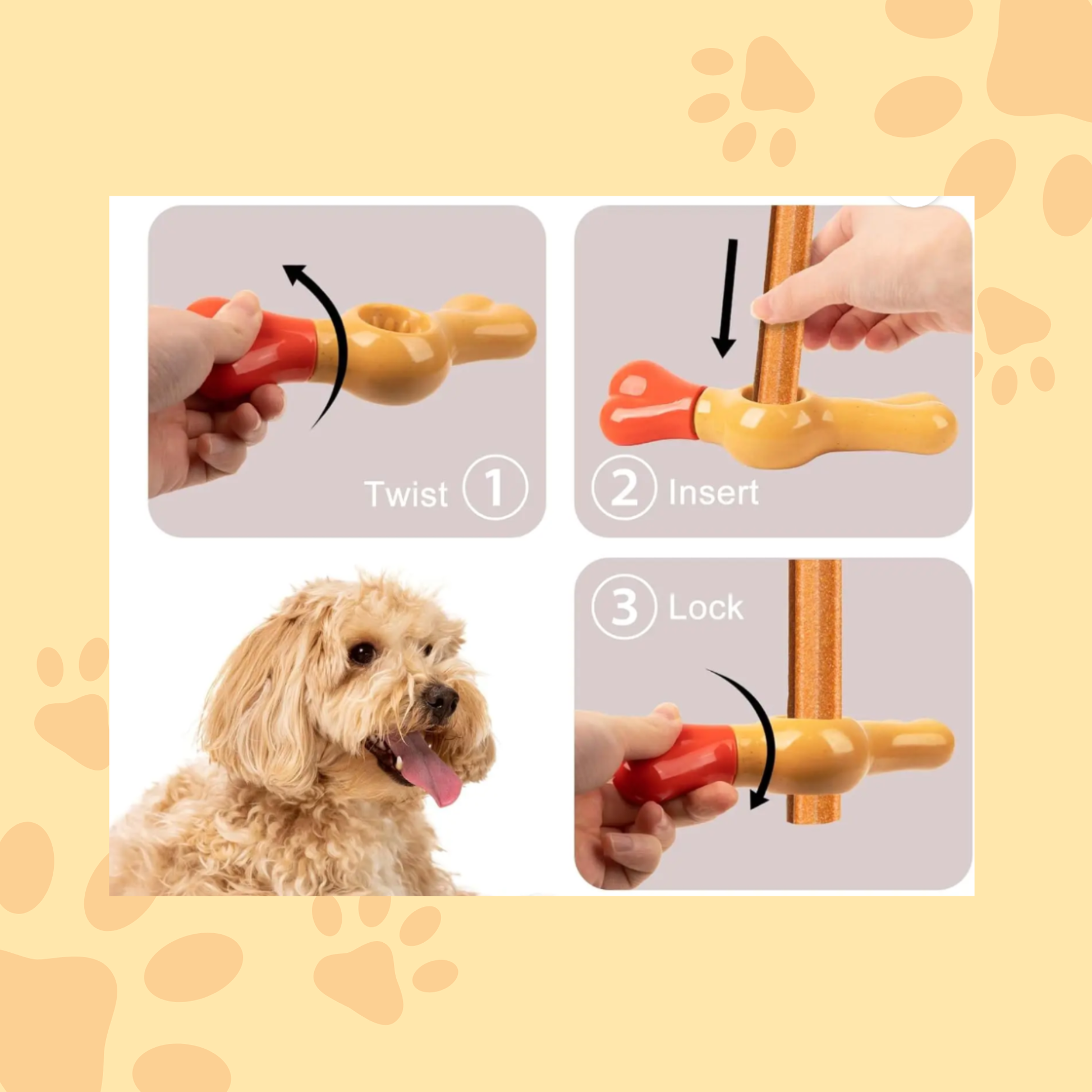 Twist 1

2 Insert

3 Lock